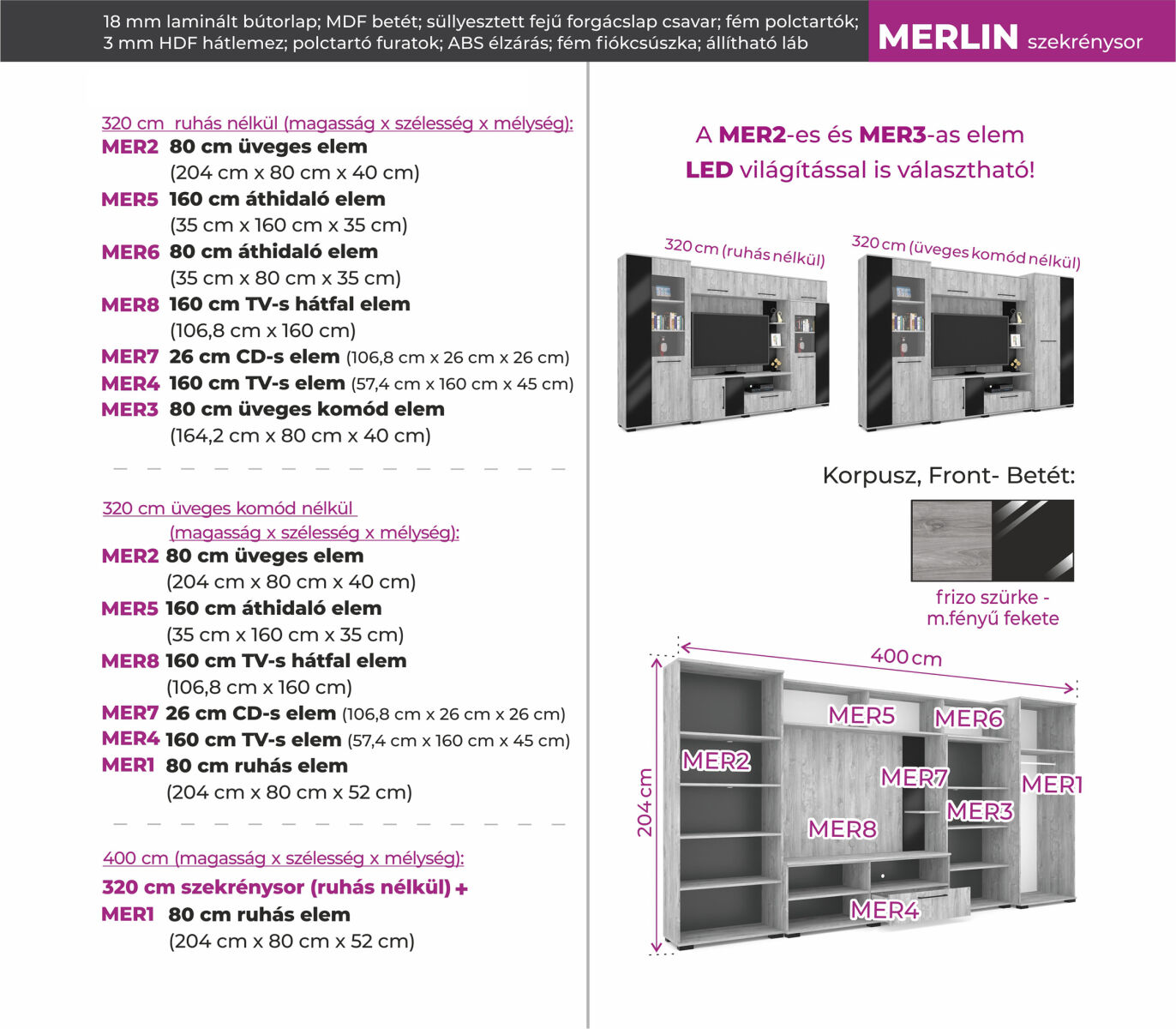 18 mm laminált bútorlap; MDF betét; süllyesztett fejű forgácslap csavar; fém polctartók; 3 mm HDF hátlemez; polctartó furatok; ABS élzárás; fém fiókcsúszka; állítható láb

MERLIN szekrénysor

320 cm ruhás nélkül (magasság x szélesség x mélység):
MER2 80 cm üveges elem
(204 cm x 80 cm x 40 cm)
MER5 160 cm áthidaló elem
(35 cm x 160 cm x 35 cm)
MER6 80 cm áthidaló elem
(35 cm x 80 cm x 35 cm)
MER8 160 cm TV-s hátfal elem
(106,8 cm x 160 cm)
MER7 26 cm CD-s elem (106,8 cm x 26 cm x 26 cm)
MER4 160 cm TV-s elem (57,4 cm x 160 cm x 45 cm)
MER3 80 cm üveges komód elem
(164,2 cm x 80 cm x 40 cm)

320 cm üveges komód nélkül
(magasság x szélesség x mélység):
MER2 80 cm üveges elem
(204 cm x 80 cm x 40 cm)
MER5 160 cm áthidaló elem
(35 cm x 160 cm x 35 cm)
MER8 160 cm TV-s hátfal elem
(106,8 cm x 160 cm)
MER7 26 cm CD-s elem (106,8 cm x 26 cm x 26 cm)
MER4 160 cm TV-s elem (57,4 cm x 160 cm x 45 cm)
MER1 80 cm ruhás elem
(204 cm x 80 cm x 52 cm)

400 cm (magasság x szélesség x mélység):
320 cm szekrénysor (ruhás nélkül) +
MER1 80 cm ruhás elem
(204 cm x 80 cm x 52 cm)

A MER2-es és MER3-as elem
LED világítással is választható!

320 cm (ruhás nélkül)
320 cm (üveges komód nélkül)

Korpusz, Front- Betét:
frizo szürke -
m.fényű fekete

400 cm
204 cm
MER5
MER6
MER2
MER7
MER1
MER3
MER8
MER4