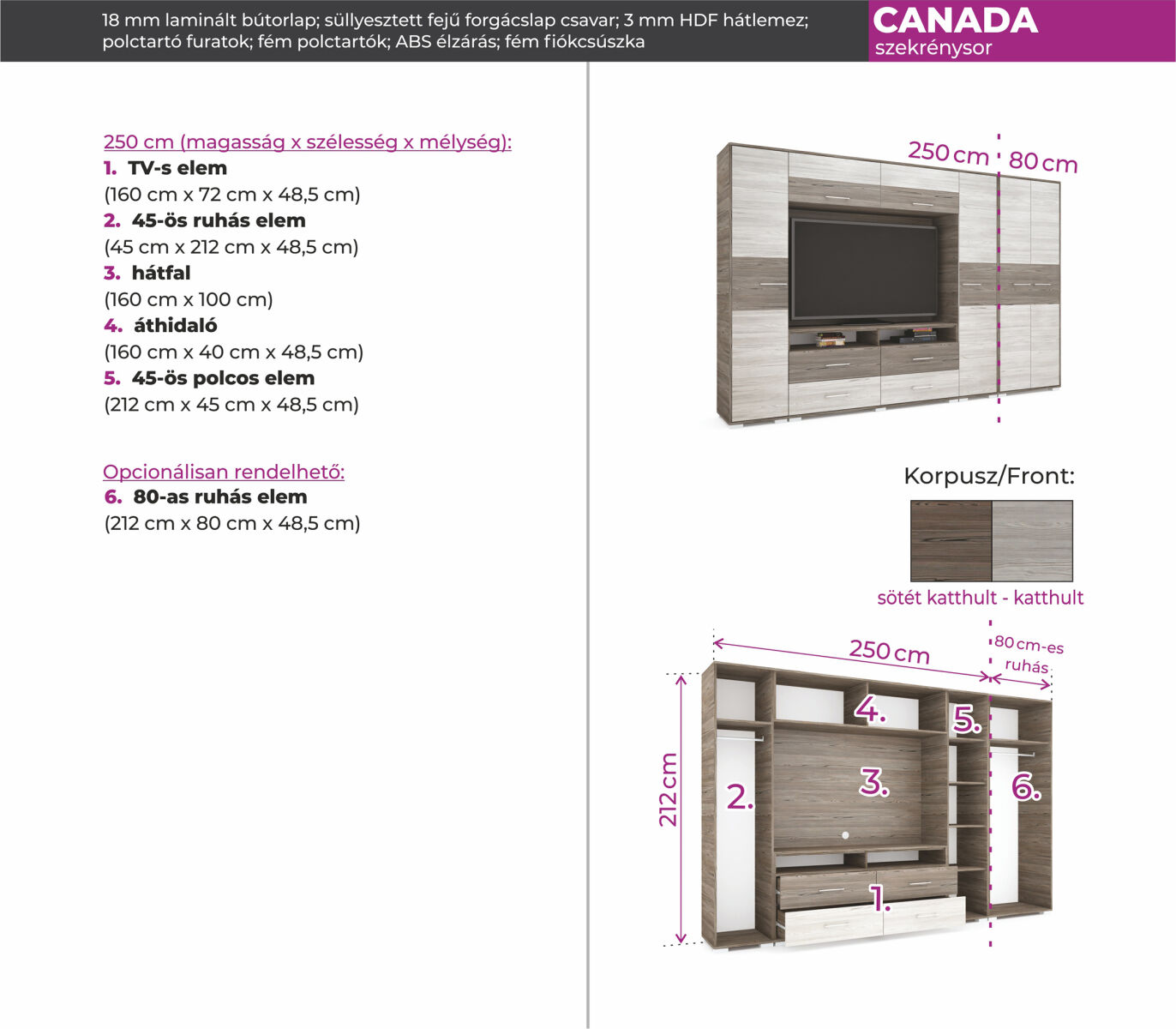 18 mm laminált bútorlap; süllyesztett fejű forgácslap csavar; 3 mm HDF hátlemez; polctartó furatok; fém polctartók; ABS élzárás; fém fiókcsúszka

CANADA
szekrénysor

250 cm (magasság x szélesség x mélység):
1. TV-s elem
(160 cm x 72 cm x 48,5 cm)
2. 45-ös ruhás elem
(45 cm x 212 cm x 48,5 cm)
3. hátfal
(160 cm x 100 cm)
4. áthidaló
(160 cm x 40 cm x 48,5 cm)
5. 45-ös polcos elem
(212 cm x 45 cm x 48,5 cm)

Opcionálisan rendelhető:
6. 80-as ruhás elem
(212 cm x 80 cm x 48,5 cm)

250 cm
80 cm

Korpusz/Front:
sötét katthult - katthult

250 cm
80 cm-es ruhás
212 cm
4.
5.
2.
3.
6.
1.